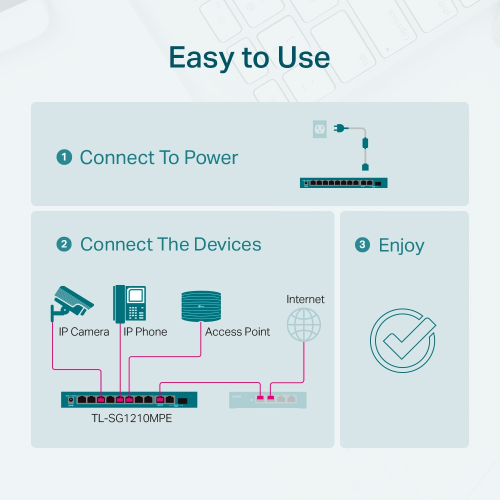 Easy to Use

1 Connect To Power

2 Connect The Devices

IP Camera

IP Phone

Access Point

Internet

TL-SG1210MPE

3 Enjoy